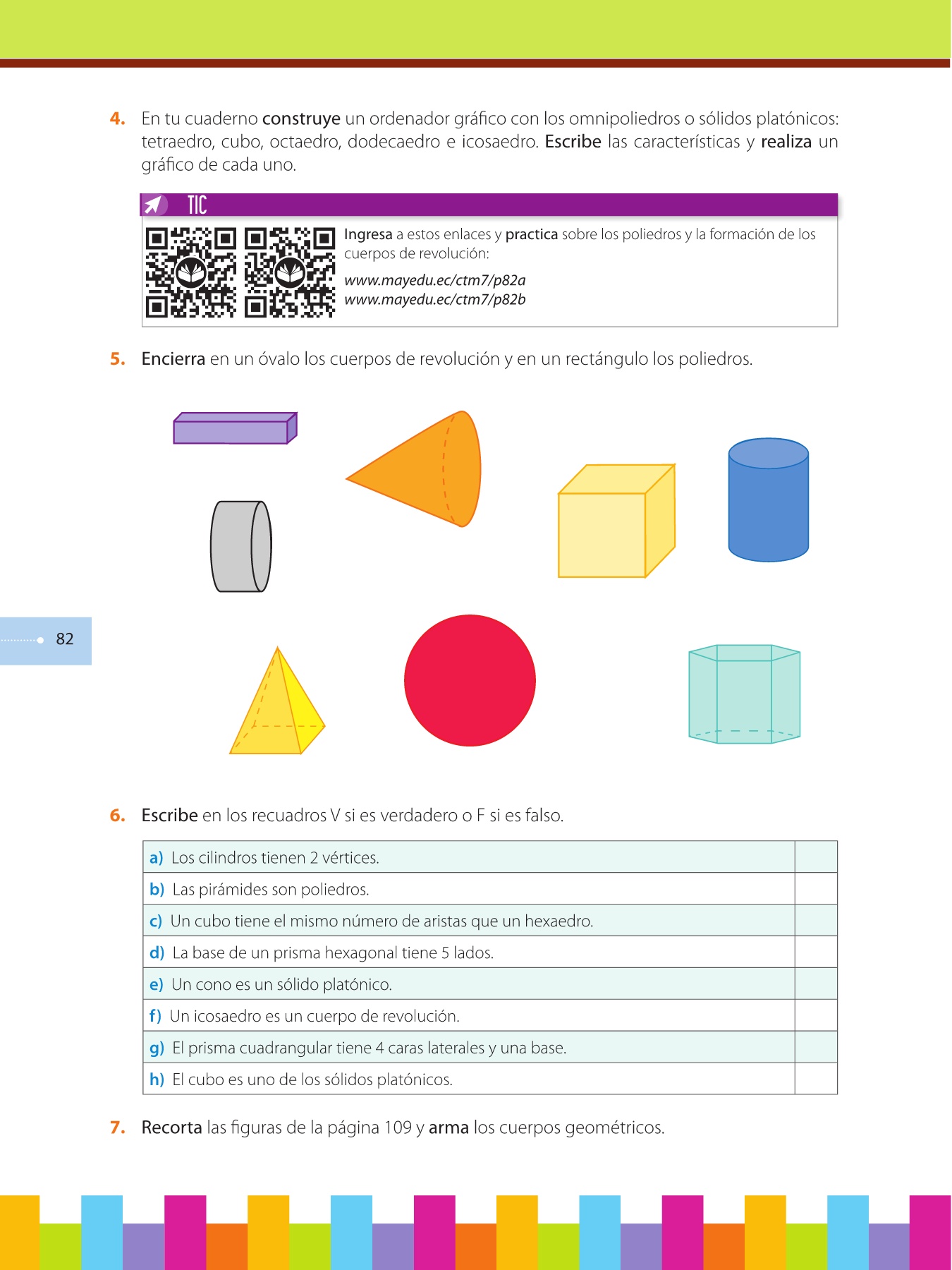 4. En tu cuaderno construye un ordenador gráfico con los omnipoliedros o sólidos platónicos: tetraedro, cubo, octaedro, dodecaedro e icosaedro. Escribe las características y realiza un gráfico de cada uno.

TIC

Ingresa a estos enlaces y practica sobre los poliedros y la formación de los cuerpos de revolución:

www.mayedu.ec/ctm7/p82a
www.mayedu.ec/ctm7/p82b

5. Encierra en un óvalo los cuerpos de revolución y en un rectángulo los poliedros.

82

6. Escribe en los recuadros V si es verdadero o F si es falso.

| a) Los cilindros tienen 2 vértices. | |
|---|---|
| b) Las pirámides son poliedros. | |
| c) Un cubo tiene el mismo número de aristas que un hexaedro. | |
| d) La base de un prisma hexagonal tiene 5 lados. | |
| e) Un cono es un sólido platónico. | |
| f) Un icosaedro es un cuerpo de revolución. | |
| g) El prisma cuadrangular tiene 4 caras laterales y una base. | |
| h) El cubo es uno de los sólidos platónicos. | |

7. Recorta las figuras de la página 109 y arma los cuerpos geométricos.