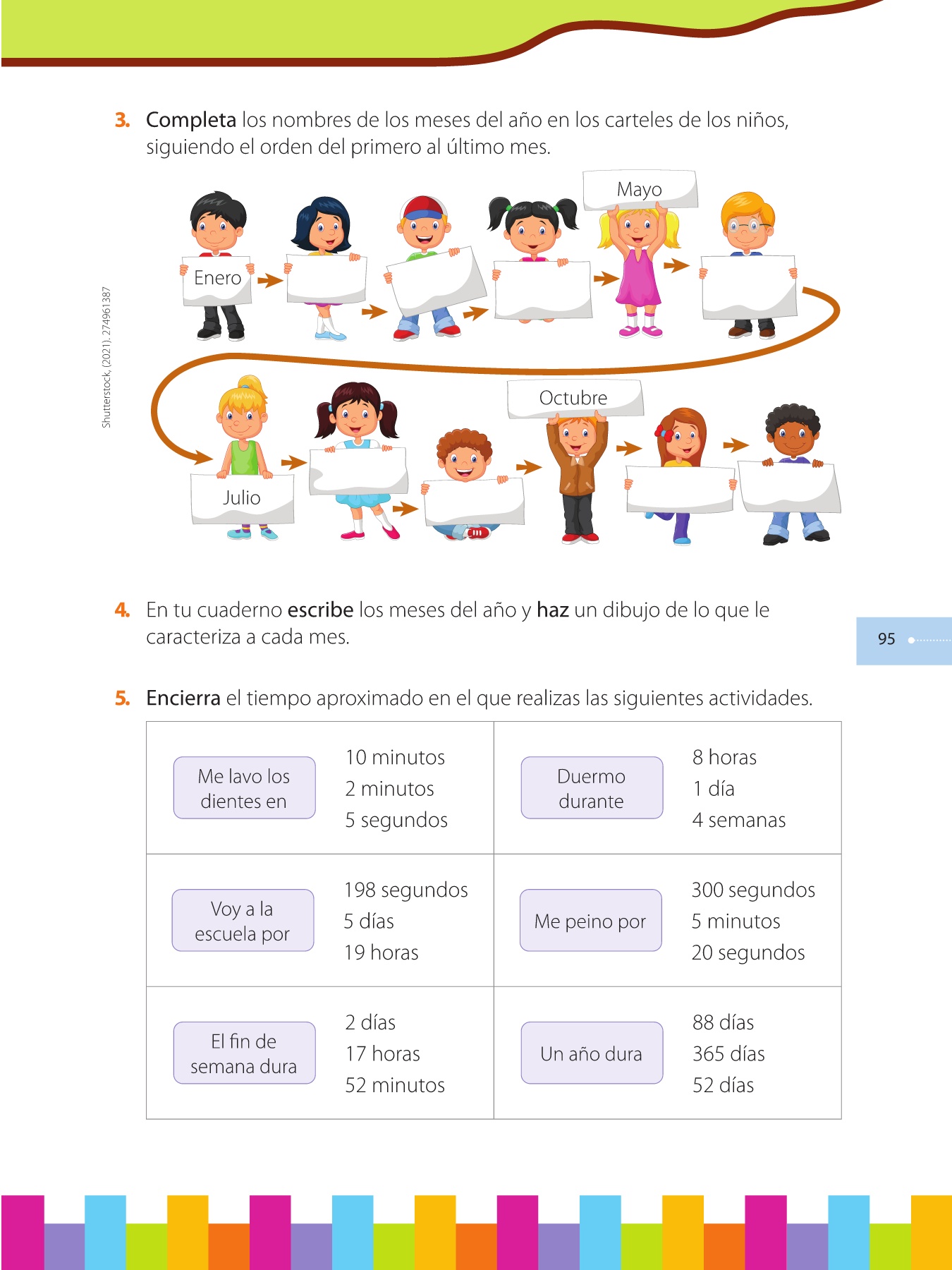 3. Completa los nombres de los meses del año en los carteles de los niños, siguiendo el orden del primero al último mes.

Shutterstock, (2021). 274961387

Enero

Mayo

Julio

Octubre

4. En tu cuaderno escribe los meses del año y haz un dibujo de lo que le caracteriza a cada mes.

95

5. Encierra el tiempo aproximado en el que realizas las siguientes actividades.

| Me lavo los dientes en | 10 minutos<br>2 minutos<br>5 segundos | Duermo durante | 8 horas<br>1 día<br>4 semanas |
|---|---|---|---|
| Voy a la escuela por | 198 segundos<br>5 días<br>19 horas | Me peino por | 300 segundos<br>5 minutos<br>20 segundos |
| El fin de semana dura | 2 días<br>17 horas<br>52 minutos | Un año dura | 88 días<br>365 días<br>52 días |