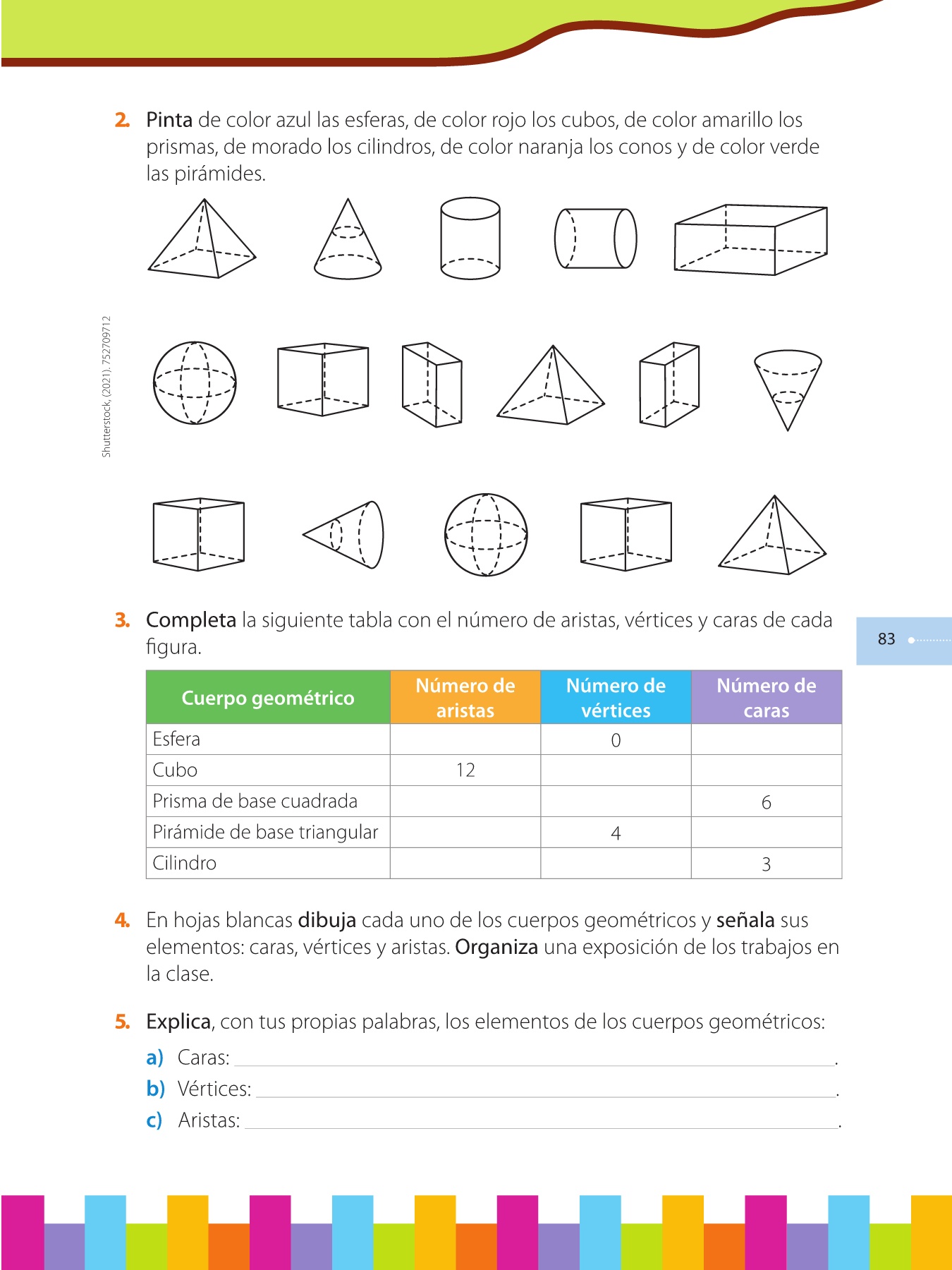 2. Pinta de color azul las esferas, de color rojo los cubos, de color amarillo los prismas, de morado los cilindros, de color naranja los conos y de color verde las pirámides.

Shutterstock, (2021). 752709712

3. Completa la siguiente tabla con el número de aristas, vértices y caras de cada figura.

83

| Cuerpo geométrico | Número de aristas | Número de vértices | Número de caras |
|---|---|---|---|
| Esfera | | 0 | |
| Cubo | 12 | | |
| Prisma de base cuadrada | | | 6 |
| Pirámide de base triangular | | 4 | |
| Cilindro | | | 3 |

4. En hojas blancas dibuja cada uno de los cuerpos geométricos y señala sus elementos: caras, vértices y aristas. Organiza una exposición de los trabajos en la clase.

5. Explica, con tus propias palabras, los elementos de los cuerpos geométricos:
a) Caras: ______.
b) Vértices: ______.
c) Aristas: ______.