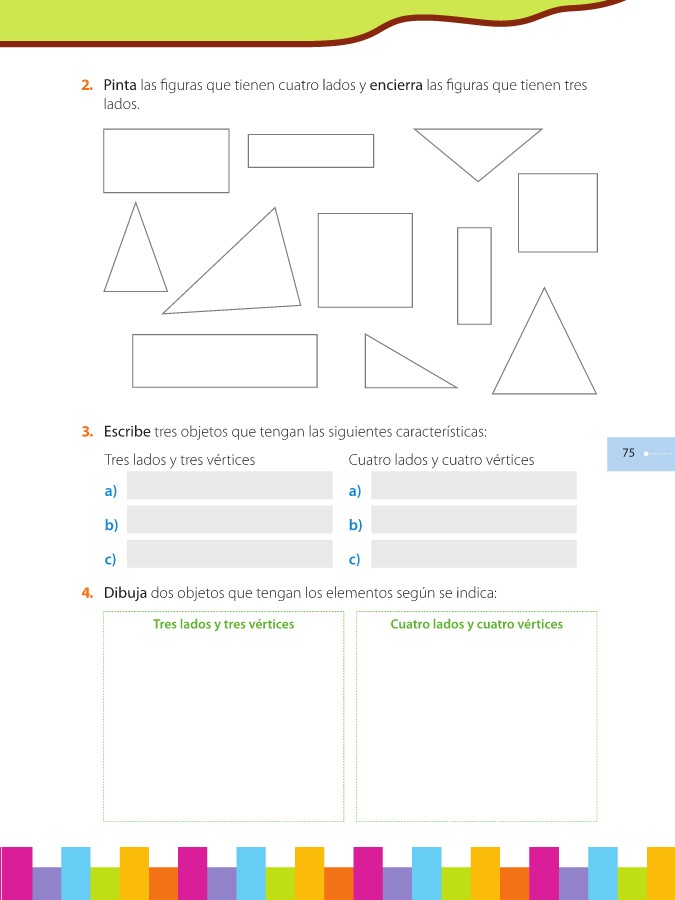 2. Pinta las figuras que tienen cuatro lados y encierra las figuras que tienen tres lados.

3. Escribe tres objetos que tengan las siguientes características:

Tres lados y tres vértices

a)

b)

c)

Cuatro lados y cuatro vértices

a)

b)

c)

75

4. Dibuja dos objetos que tengan los elementos según se indica:

Tres lados y tres vértices

Cuatro lados y cuatro vértices