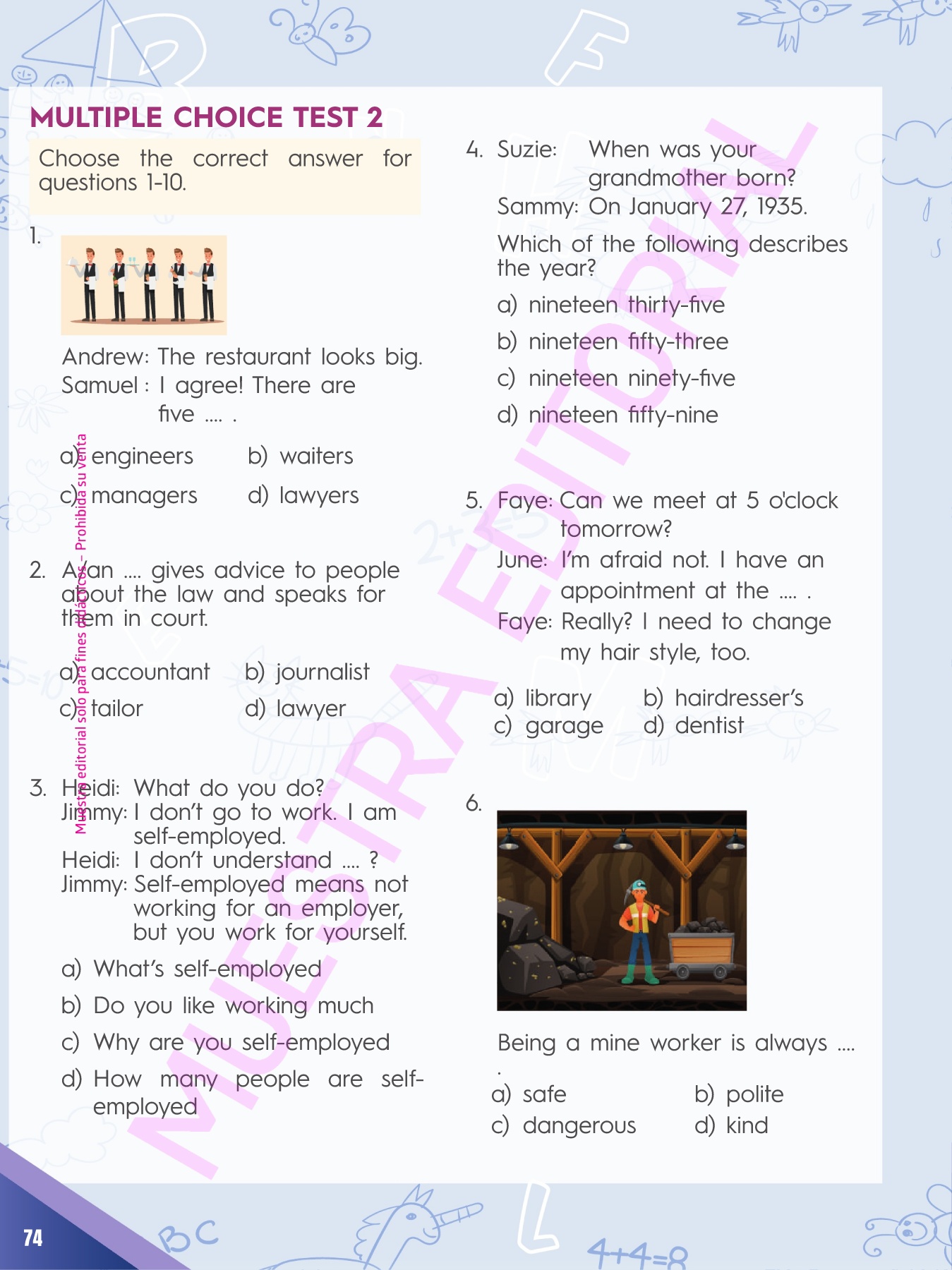 MULTIPLE CHOICE TEST 2

Choose the correct answer for questions 1-10.

1.

Andrew: The restaurant looks big.
Samuel : I agree! There are five .... .

a) engineers
b) waiters
c) managers
d) lawyers

2. A/an .... gives advice to people about the law and speaks for them in court.

a) accountant
b) journalist
c) tailor
d) lawyer

3. Heidi: What do you do?
Jimmy: I don't go to work. I am self-employed.
Heidi: I don't understand .... ?
Jimmy: Self-employed means not working for an employer, but you work for yourself.

a) What's self-employed
b) Do you like working much
c) Why are you self-employed
d) How many people are self-employed

4. Suzie: When was your grandmother born?
Sammy: On January 27, 1935.

Which of the following describes the year?

a) nineteen thirty-five
b) nineteen fifty-three
c) nineteen ninety-five
d) nineteen fifty-nine

5. Faye: Can we meet at 5 o'clock tomorrow?
June: I'm afraid not. I have an appointment at the .... .
Faye: Really? I need to change my hair style, too.

a) library
b) hairdresser's
c) garage
d) dentist

6.

Being a mine worker is always .... .

a) safe
b) polite
c) dangerous
d) kind

Muestra editorial solo para fines didácticos – Prohibida su venta

MUESTRA EDITORIAL

74