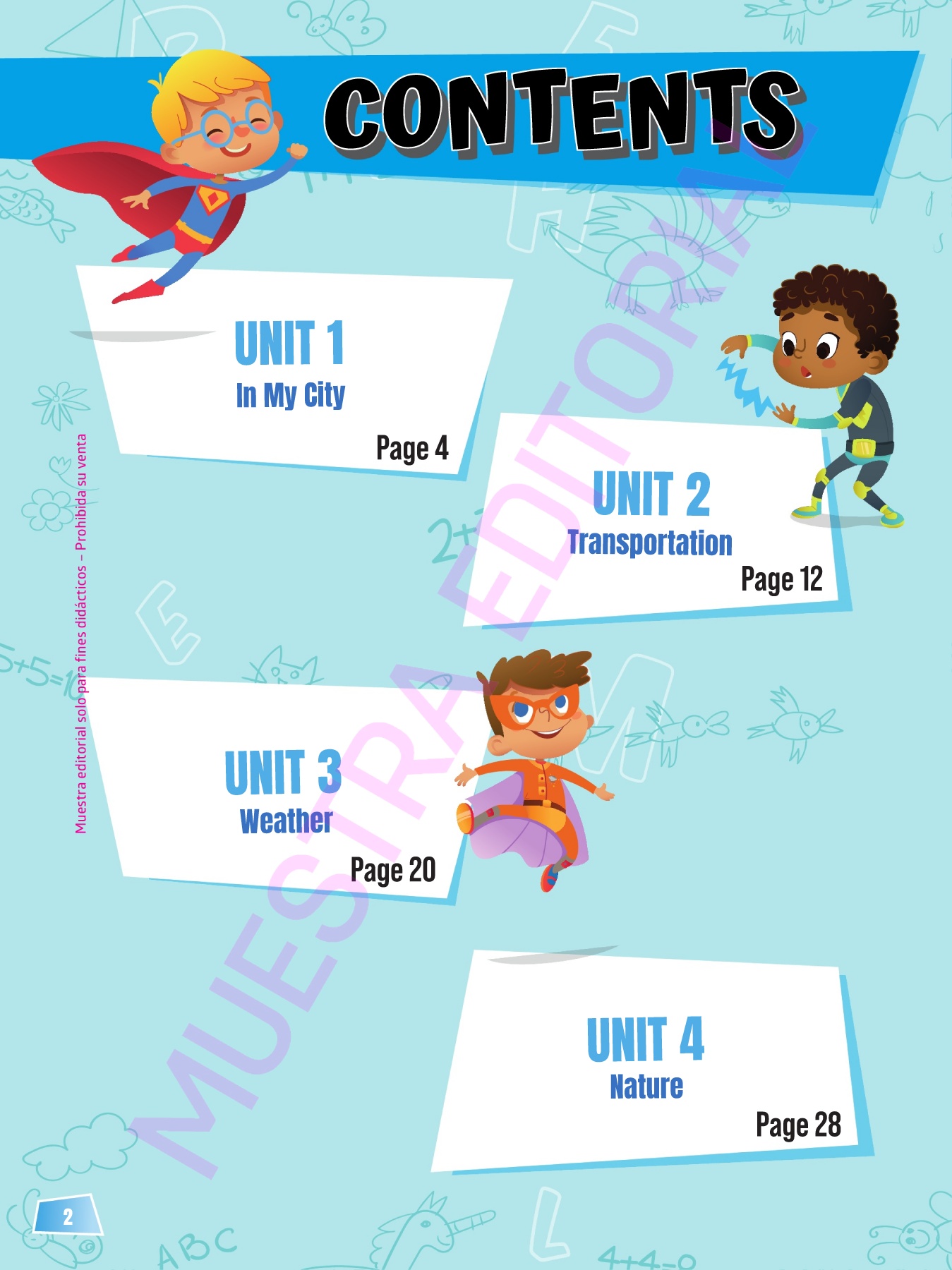 CONTENTS

UNIT 1
In My City
Page 4

UNIT 2
Transportation
Page 12

UNIT 3
Weather
Page 20

UNIT 4
Nature
Page 28

Muestra editorial solo para fines didácticos – Prohibida su venta

MUESTRA EDITORIAL

2