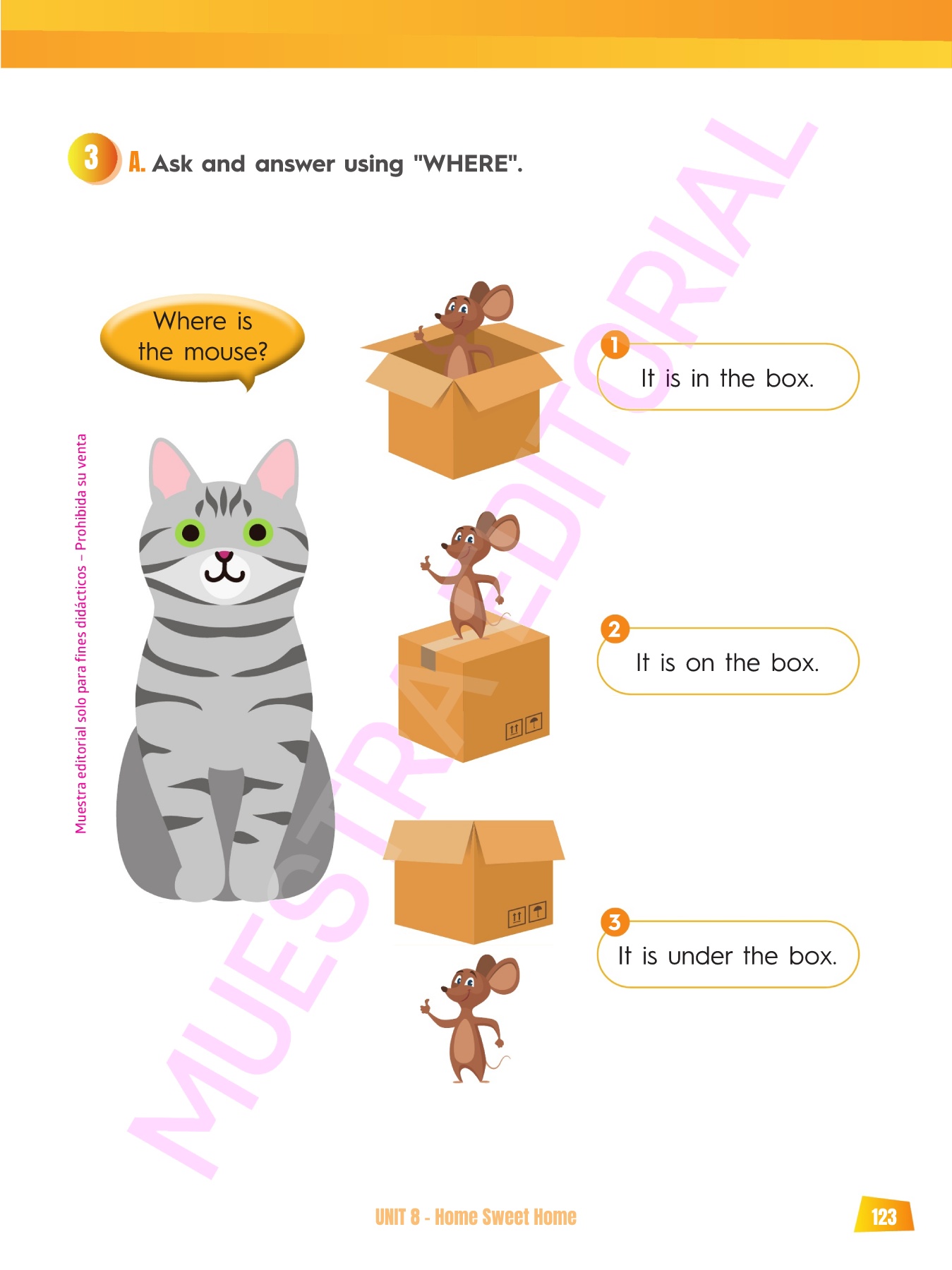 3 A. Ask and answer using "WHERE".

Where is the mouse?

1 It is in the box.

2 It is on the box.

3 It is under the box.

Muestra editorial solo para fines didácticos – Prohibida su venta

MUESTRA EDITORIAL

UNIT 8 - Home Sweet Home

123