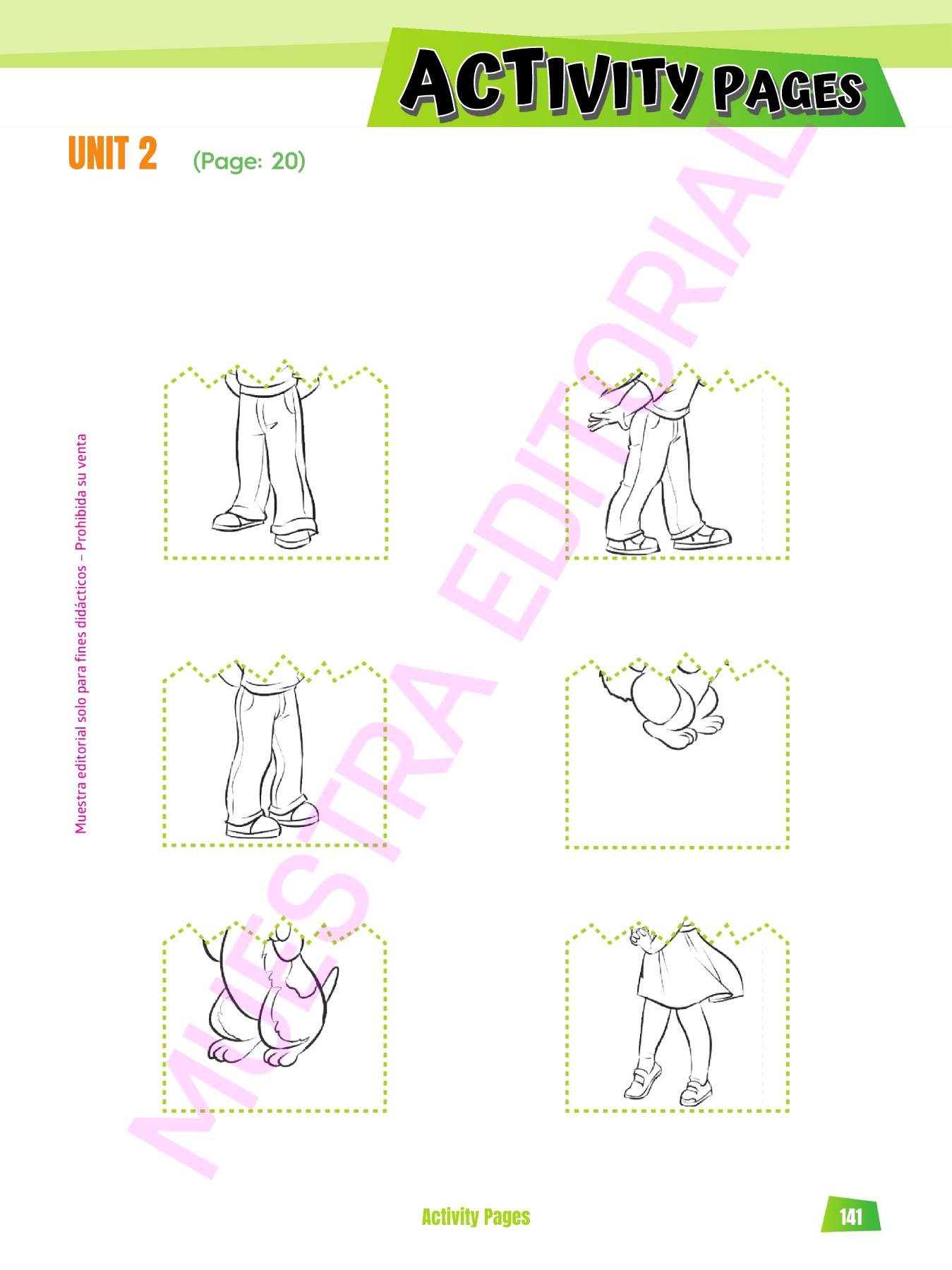 ACTIVITY PAGES

UNIT 2 (Page: 20)

Muestra editorial solo para fines didácticos – Prohibida su venta

MUESTRA EDITORIAL

Activity Pages

141